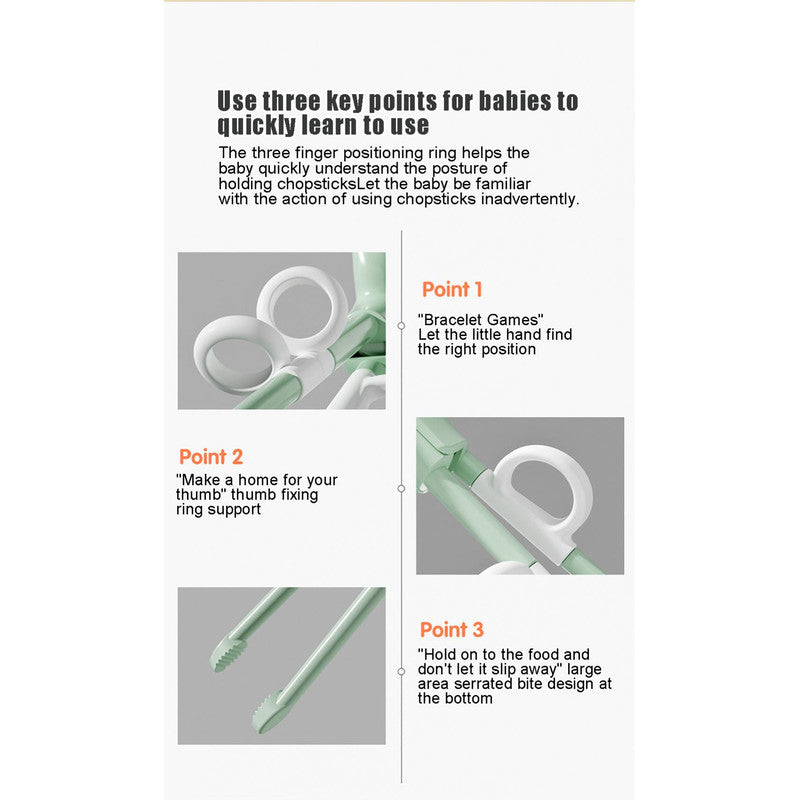 Use three key points for babies to quickly learn to use

The three finger positioning ring helps the baby quickly understand the posture of holding chopsticksLet the baby be familiar with the action of using chopsticks inadvertently.

Point 1
"Bracelet Games"
Let the little hand find the right position

Point 2
"Make a home for your thumb" thumb fixing ring support

Point 3
"Hold on to the food and don't let it slip away" large area serrated bite design at the bottom